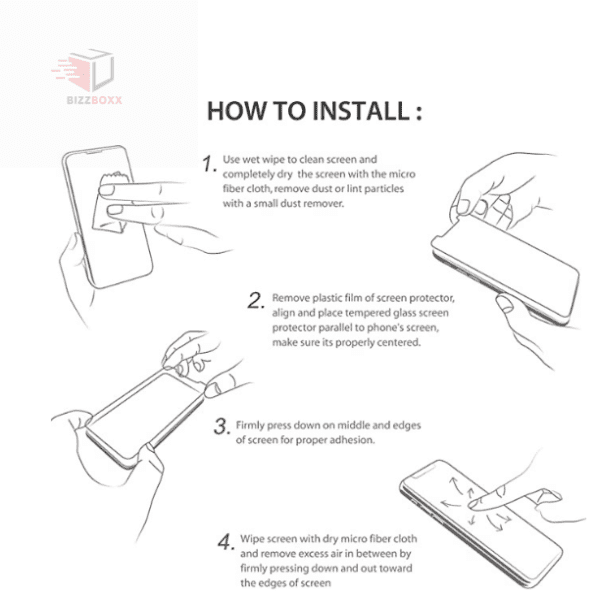 BIZZBOXX

HOW TO INSTALL :

1. Use wet wipe to clean screen and completely dry the screen with the micro fiber cloth, remove dust or lint particles with a small dust remover.

2. Remove plastic film of screen protector, align and place tempered glass screen protector parallel to phone's screen, make sure its properly centered.

3. Firmly press down on middle and edges of screen for proper adhesion.

4. Wipe screen with dry micro fiber cloth and remove excess air in between by firmly pressing down and out toward the edges of screen