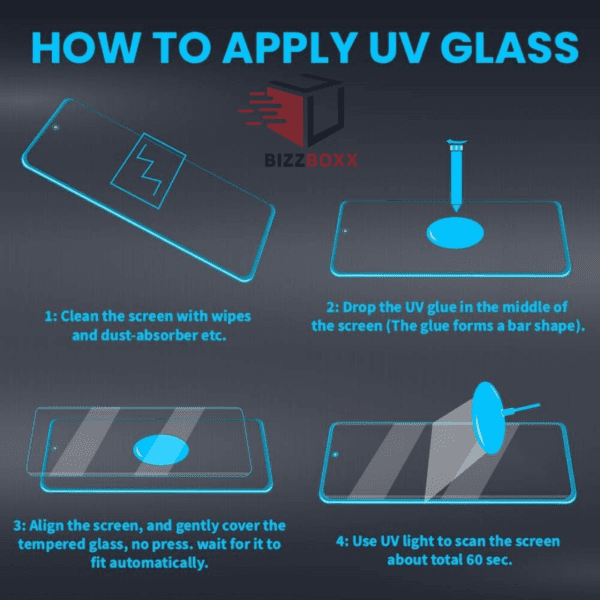 HOW TO APPLY UV GLASS

BIZZBOXX

1: Clean the screen with wipes and dust-absorber etc.

2: Drop the UV glue in the middle of the screen (The glue forms a bar shape).

3: Align the screen, and gently cover the tempered glass, no press. wait for it to fit automatically.

4: Use UV light to scan the screen about total 60 sec.